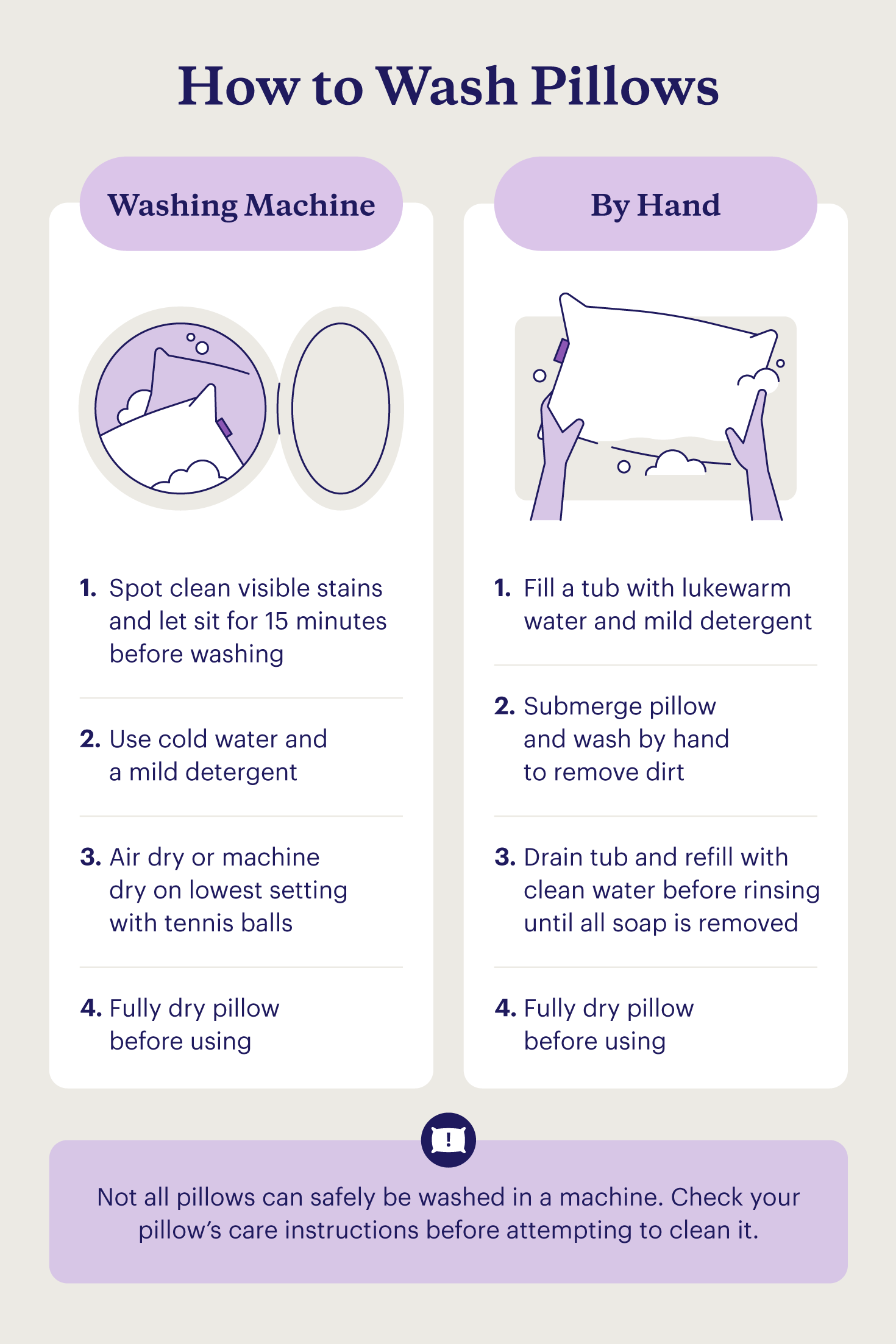 How to Wash Pillows

Washing Machine

1. Spot clean visible stains and let sit for 15 minutes before washing

2. Use cold water and a mild detergent

3. Air dry or machine dry on lowest setting with tennis balls

4. Fully dry pillow before using

By Hand

1. Fill a tub with lukewarm water and mild detergent

2. Submerge pillow and wash by hand to remove dirt

3. Drain tub and refill with clean water before rinsing until all soap is removed

4. Fully dry pillow before using

!

Not all pillows can safely be washed in a machine. Check your pillow's care instructions before attempting to clean it.